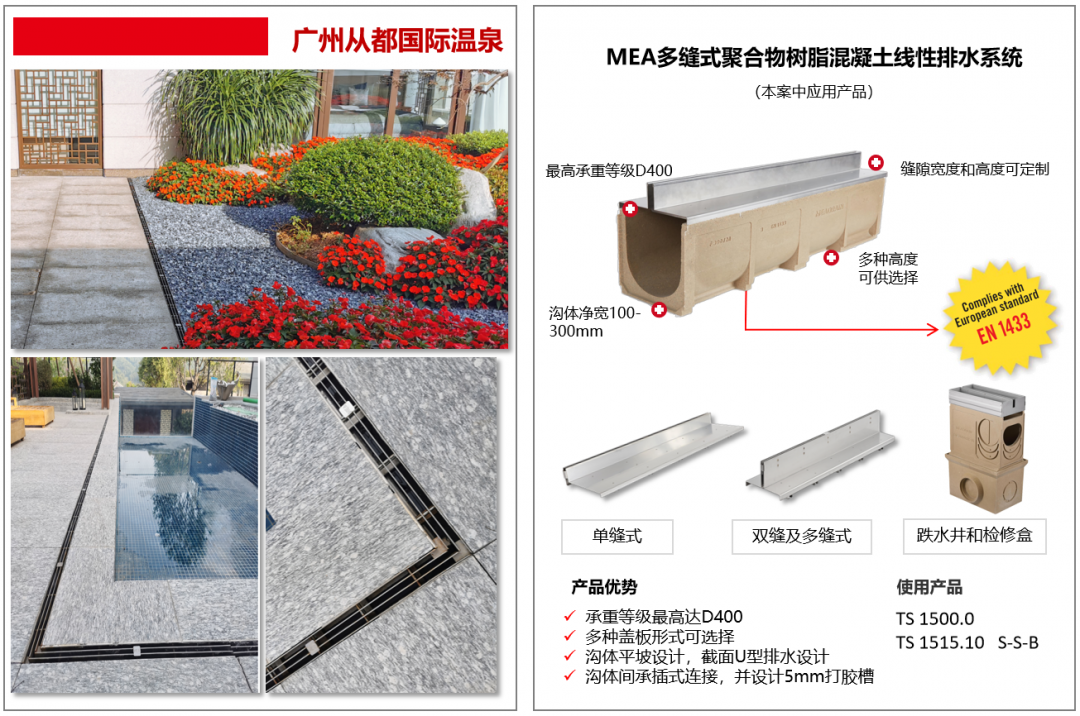 广州从都国际温泉

MEA多缝式聚合物树脂混凝土线性排水系统

（本案中应用产品）

最高承重等级D400

缝隙宽度和高度可定制

多种高度可供选择

沟体净宽100-300mm

Complies with European standard EN 1433

单缝式

双缝及多缝式

跌水井和检修盒

产品优势

✓ 承重等级最高达D400
✓ 多种盖板形式可选择
✓ 沟体平坡设计，截面U型排水设计
✓ 沟体间承插式连接，并设计5mm打胶槽

使用产品

TS 1500.0
TS 1515.10 S-S-B