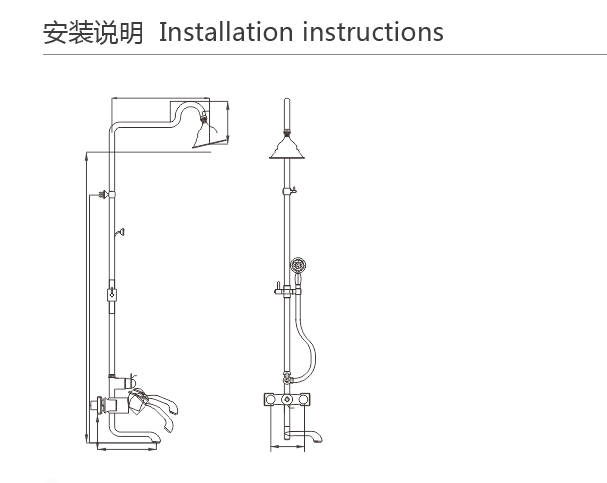 安装说明 Installation instructions