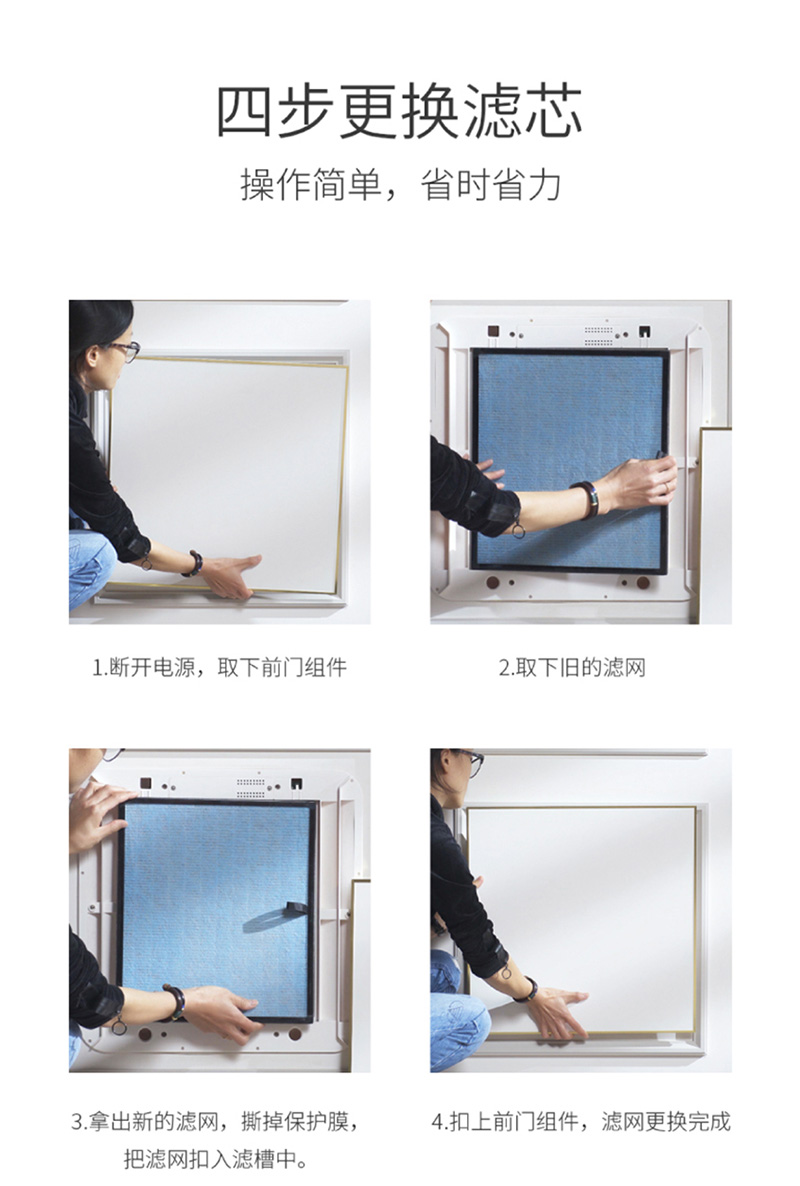 四步更换滤芯

操作简单，省时省力

1.断开电源，取下前门组件

2.取下旧的滤网

3.拿出新的滤网，撕掉保护膜，把滤网扣入滤槽中。

4.扣上前门组件，滤网更换完成