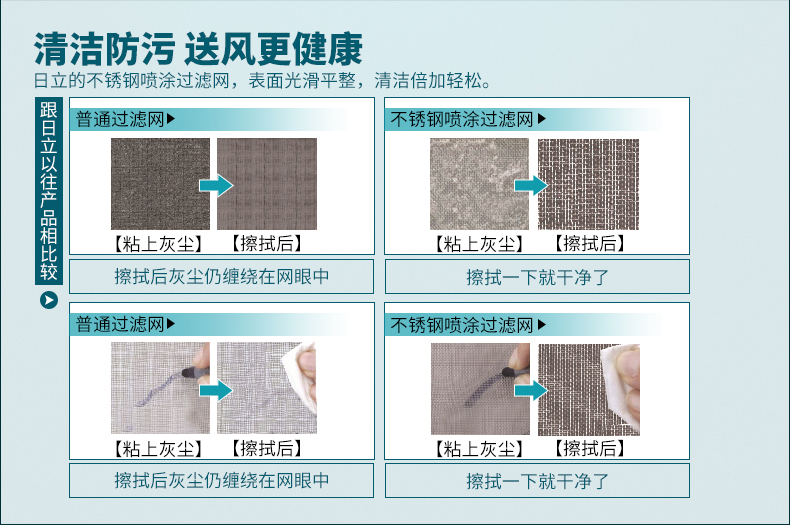 清洁防污 送风更健康
日立的不锈钢喷涂过滤网，表面光滑平整，清洁倍加轻松。

跟日立以往产品相比较

普通过滤网▶
【粘上灰尘】 【擦拭后】
擦拭后灰尘仍缠绕在网眼中

不锈钢喷涂过滤网▶
【粘上灰尘】 【擦拭后】
擦拭一下就干净了

普通过滤网▶
【粘上灰尘】 【擦拭后】
擦拭后灰尘仍缠绕在网眼中

不锈钢喷涂过滤网▶
【粘上灰尘】 【擦拭后】
擦拭一下就干净了