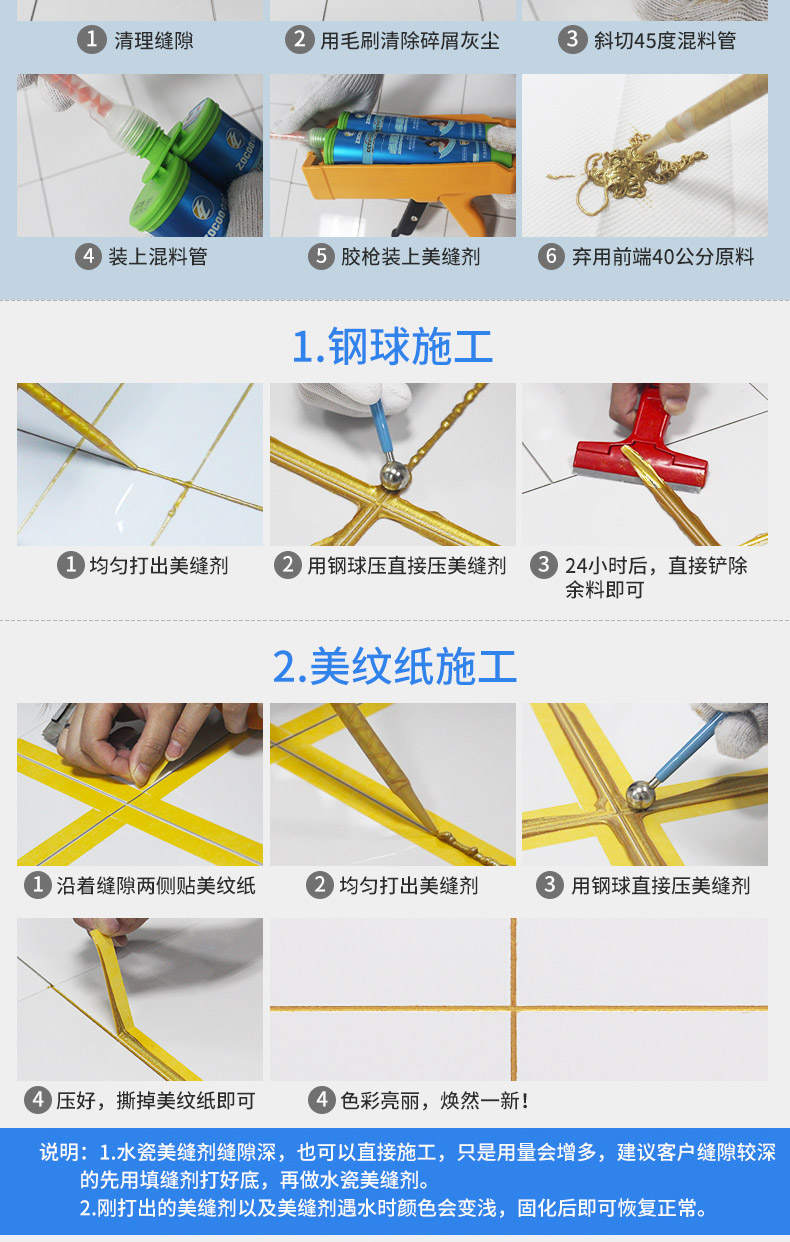 1 清理缝隙

2 用毛刷清除碎屑灰尘

3 斜切45度混料管

4 装上混料管

5 胶枪装上美缝剂

6 弃用前端40公分原料

1.钢球施工

1 均匀打出美缝剂

2 用钢球压直接压美缝剂

3 24小时后，直接铲除余料即可

2.美纹纸施工

1 沿着缝隙两侧贴美纹纸

2 均匀打出美缝剂

3 用钢球直接压美缝剂

4 压好，撕掉美纹纸即可

4 色彩亮丽，焕然一新！

说明：1.水瓷美缝剂缝隙深，也可以直接施工，只是用量会增多，建议客户缝隙较深的先用填缝剂打好底，再做水瓷美缝剂。
2.刚打出的美缝剂以及美缝剂遇水时颜色会变浅，固化后即可恢复正常。