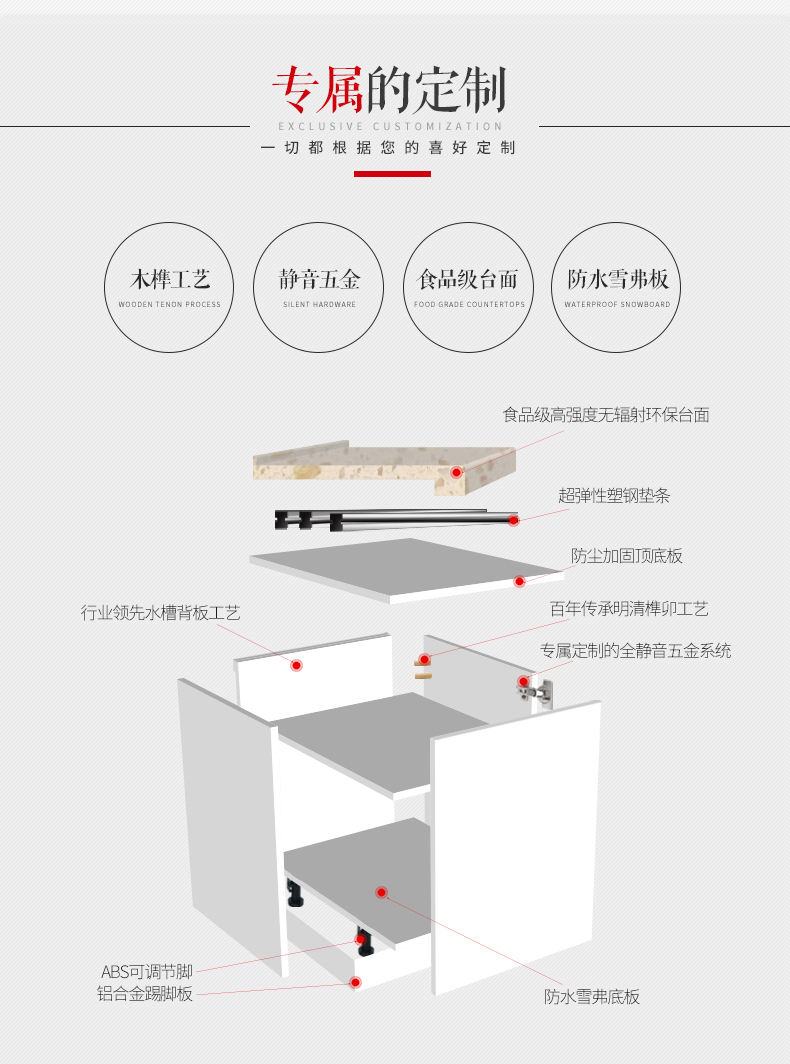 专属的定制
EXCLUSIVE CUSTOMIZATION
一切都根据您的喜好定制

木榫工艺
WOODEN TENON PROCESS

静音五金
SILENT HARDWARE

食品级台面
FOOD GRADE COUNTERTOPS

防水雪弗板
WATERPROOF SNOWBOARD

食品级高强度无辐射环保台面

超弹性塑钢垫条

防尘加固顶底板

行业领先水槽背板工艺

百年传承明清榫卯工艺

专属定制的全静音五金系统

ABS可调节脚

铝合金踢脚板

防水雪弗底板