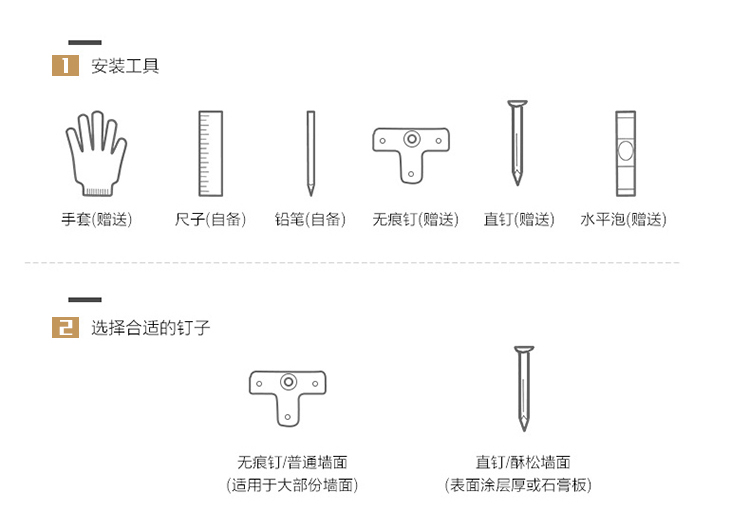 1 安装工具

手套(赠送)

尺子(自备)

铅笔(自备)

无痕钉(赠送)

直钉(赠送)

水平泡(赠送)

2 选择合适的钉子

无痕钉/普通墙面
(适用于大部份墙面)

直钉/酥松墙面
(表面涂层厚或石膏板)