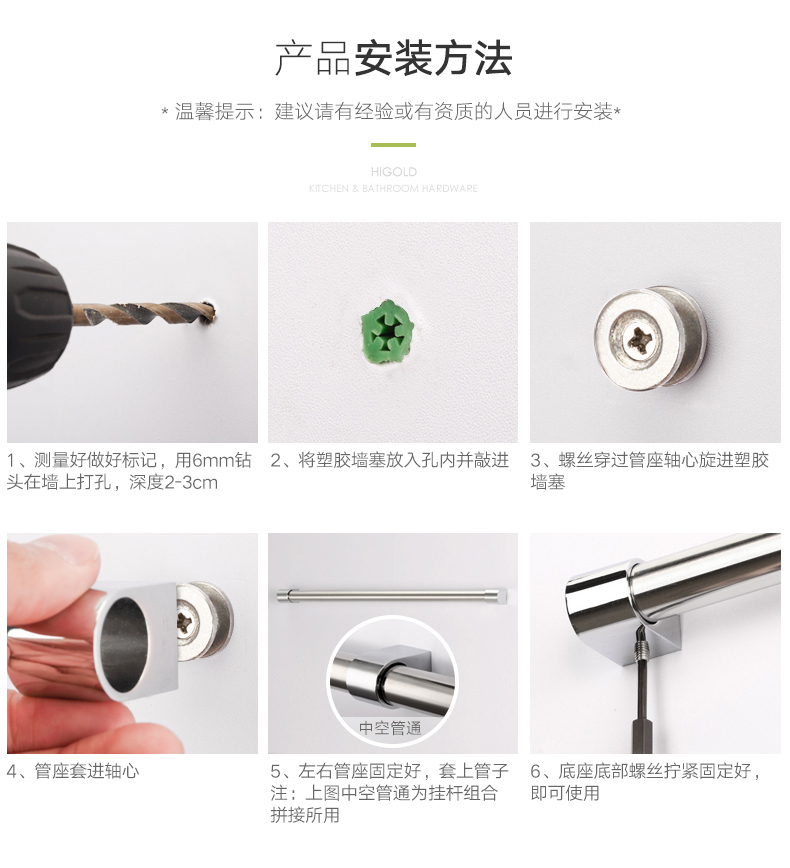 产品安装方法

* 温馨提示：建议请有经验或有资质的人员进行安装*

HIGOLD
KITCHEN & BATHROOM HARDWARE

1、测量好做好标记，用6mm钻头在墙上打孔，深度2-3cm

2、将塑胶墙塞放入孔内并敲进

3、螺丝穿过管座轴心旋进塑胶墙塞

4、管座套进轴心

中空管通

5、左右管座固定好，套上管子
注：上图中空管通为挂杆组合拼接所用

6、底座底部螺丝拧紧固定好，即可使用