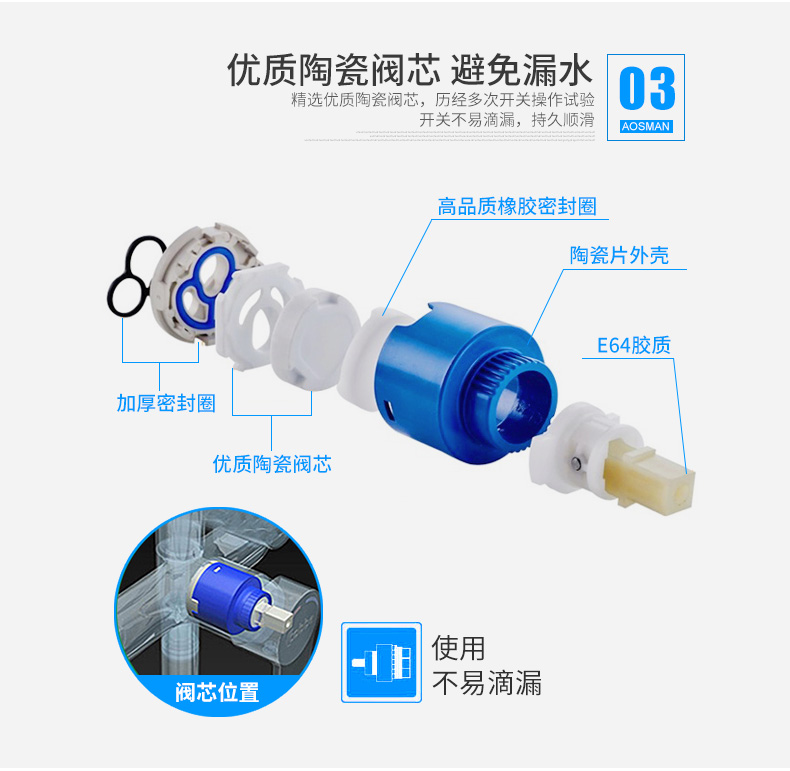 优质陶瓷阀芯 避免漏水

精选优质陶瓷阀芯，历经多次开关操作试验
开关不易滴漏，持久顺滑

03
AOSMAN

高品质橡胶密封圈

陶瓷片外壳

E64胶质

加厚密封圈

优质陶瓷阀芯

阀芯位置

使用
不易滴漏