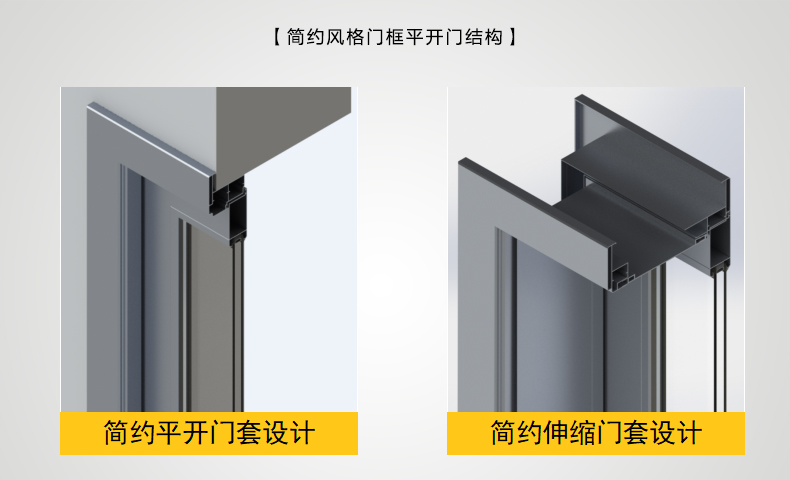 【 简约风格门框平开门结构 】

简约平开门套设计

简约伸缩门套设计