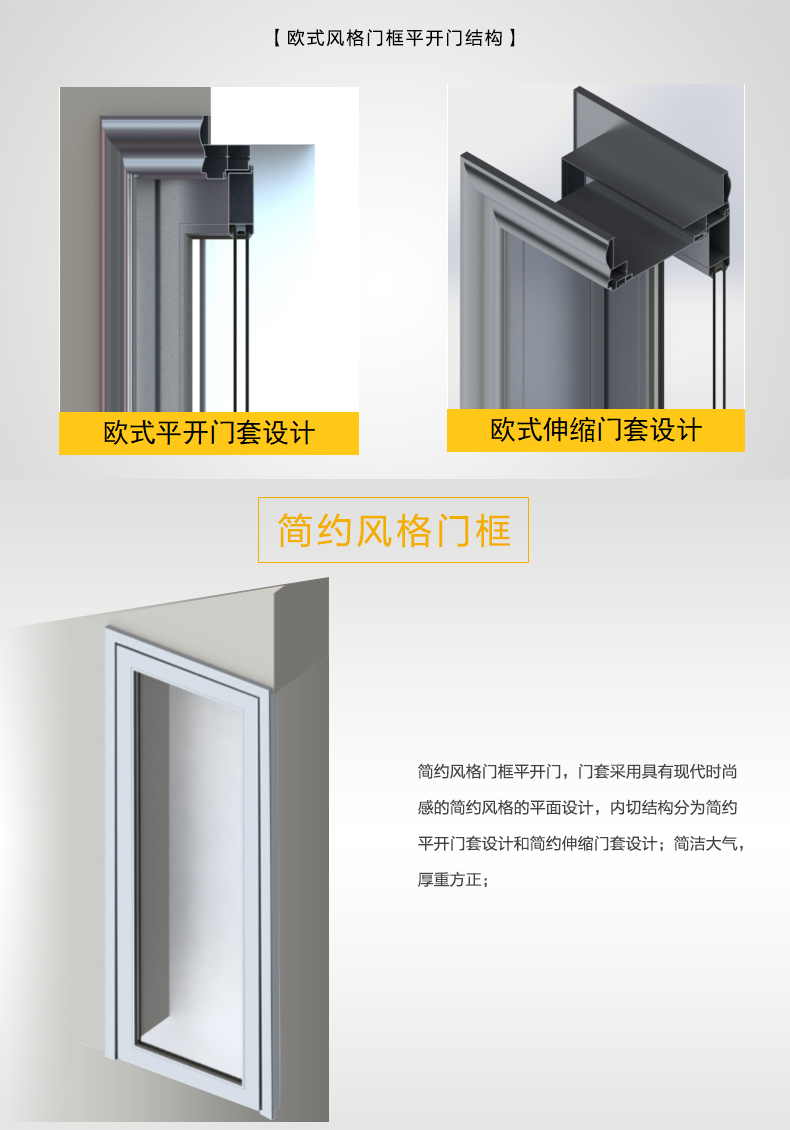 【 欧式风格门框平开门结构 】

欧式平开门套设计

欧式伸缩门套设计

简约风格门框

简约风格门框平开门，门套采用具有现代时尚感的简约风格的平面设计，内切结构分为简约平开门套设计和简约伸缩门套设计；简洁大气，厚重方正；