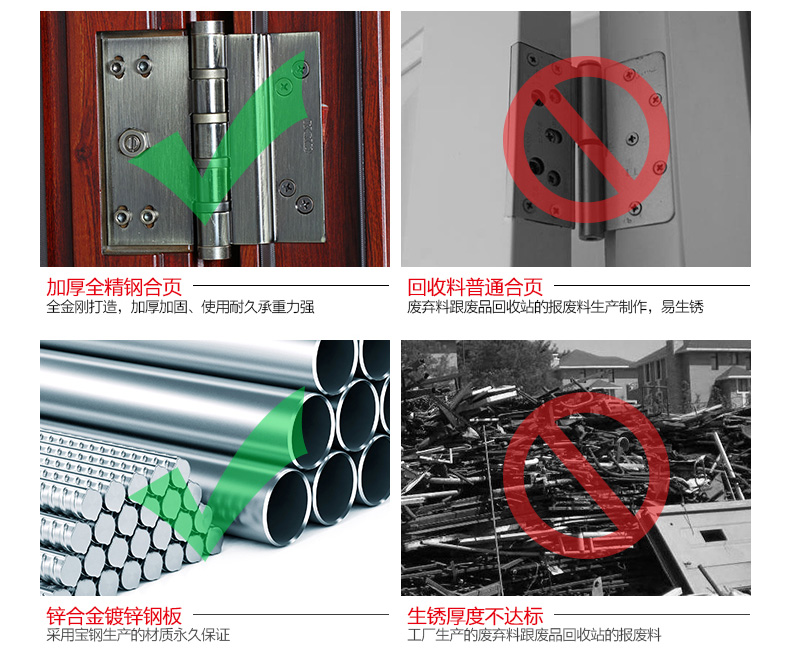 加厚全精钢合页
全金刚打造，加厚加固、使用耐久承重力强

回收料普通合页
废弃料跟废品回收站的报废料生产制作，易生锈

锌合金镀锌钢板
采用宝钢生产的材质永久保证

生锈厚度不达标
工厂生产的废弃料跟废品回收站的报废料