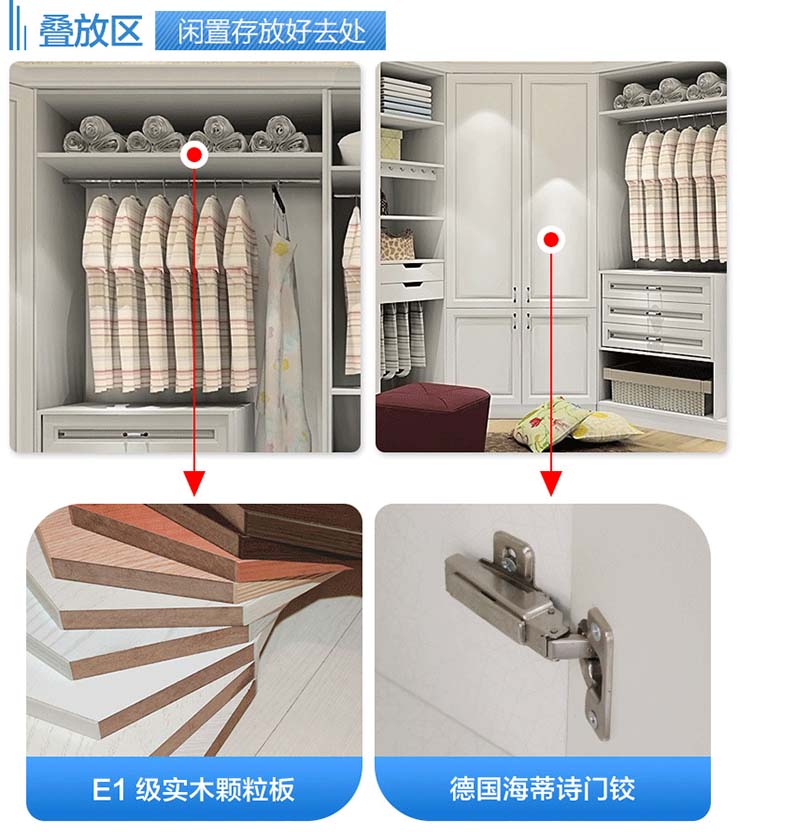 叠放区 闲置存放好去处

E1 级实木颗粒板

德国海蒂诗门铰