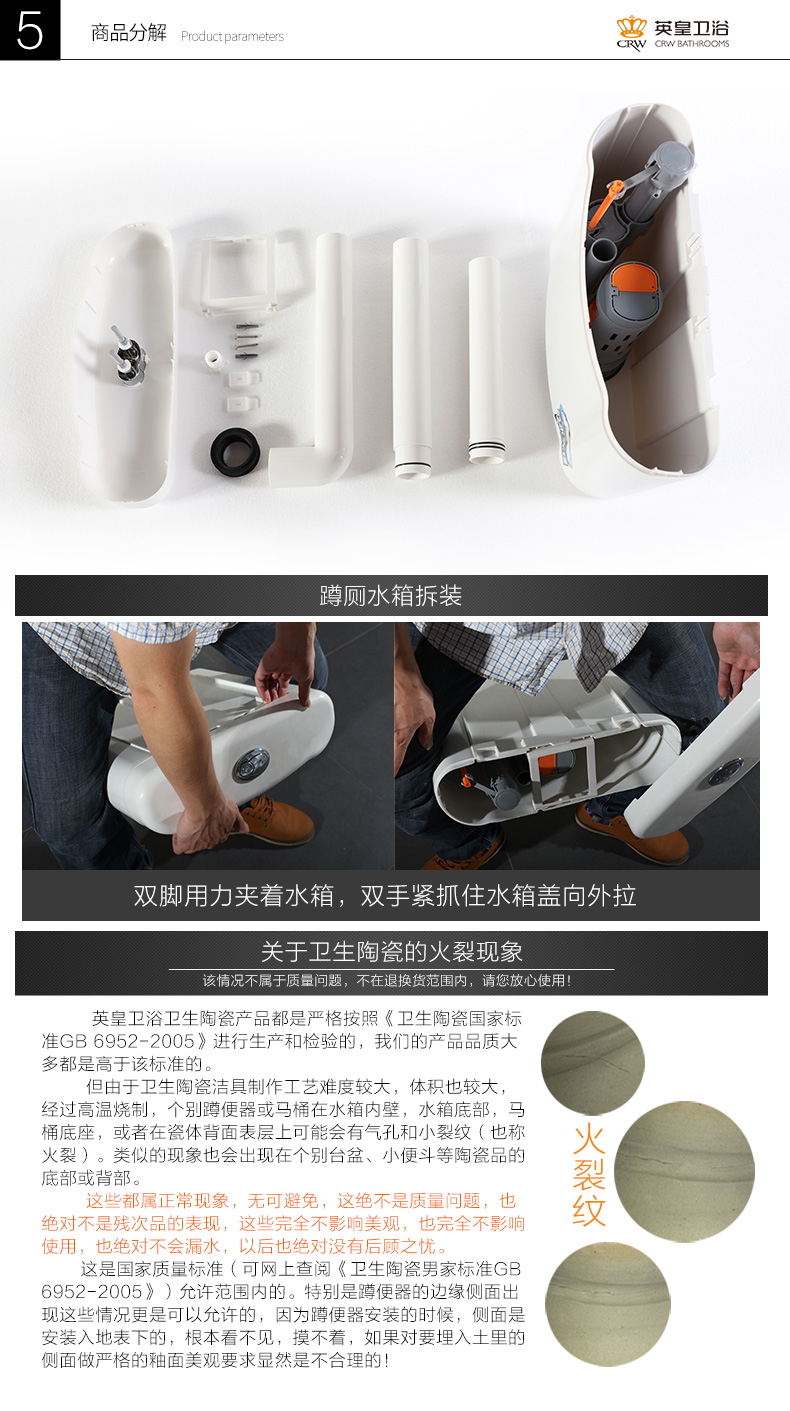 5 商品分解 Product parameters

CRW 英皇卫浴 CRW BATHROOMS

蹲厕水箱拆装

双脚用力夹着水箱，双手紧抓住水箱盖向外拉

关于卫生陶瓷的火裂现象

该情况不属于质量问题，不在退换货范围内，请您放心使用！

英皇卫浴卫生陶瓷产品都是严格按照《卫生陶瓷国家标准GB 6952-2005》进行生产和检验的，我们的产品品质大多都是高于该标准的。

但由于卫生陶瓷洁具制作工艺难度较大，体积也较大，经过高温烧制，个别蹲便器或马桶在水箱内壁，水箱底部，马桶底座，或者在瓷体背面表层上可能会有气孔和小裂纹（也称火裂）。类似的现象也会出现在个别台盆、小便斗等陶瓷品的底部或背部。

这些都属正常现象，无可避免，这绝不是质量问题，也绝对不是残次品的表现，这些完全不影响美观，也完全不影响使用，也绝对不会漏水，以后也绝对没有后顾之忧。

这是国家质量标准（可网上查阅《卫生陶瓷男家标准GB 6952-2005》）允许范围内的。特别是蹲便器的边缘侧面出现这些情况更是可以允许的，因为蹲便器安装的时候，侧面是安装入地表下的，根本看不见，摸不着，如果对要埋入土里的侧面做严格的釉面美观要求显然是不合理的！

火裂纹