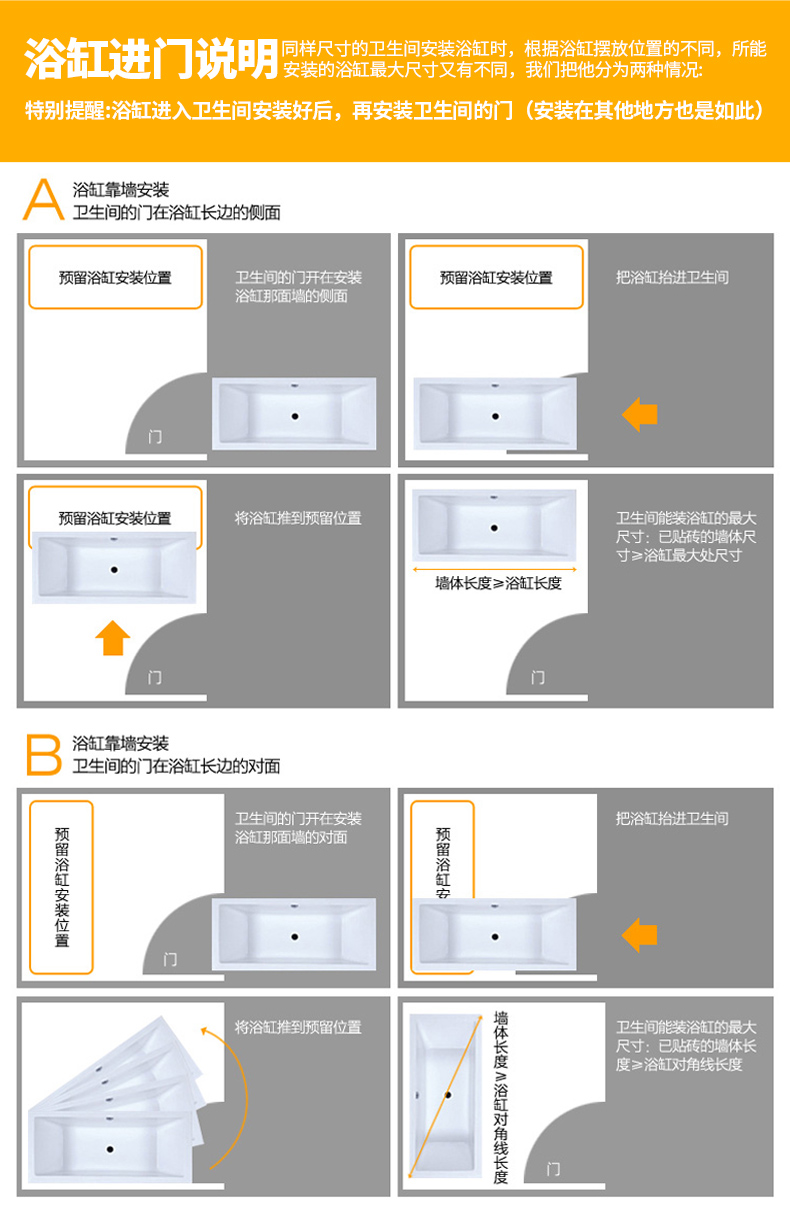 浴缸进门说明 同样尺寸的卫生间安装浴缸时，根据浴缸摆放位置的不同，所能安装的浴缸最大尺寸又有不同，我们把他分为两种情况：

特别提醒:浴缸进入卫生间安装好后，再安装卫生间的门（安装在其他地方也是如此）

A 浴缸靠墙安装
卫生间的门在浴缸长边的侧面

预留浴缸安装位置

卫生间的门开在安装浴缸那面墙的侧面

门

预留浴缸安装位置

把浴缸抬进卫生间

预留浴缸安装位置

将浴缸推到预留位置

门

墙体长度≥浴缸长度

卫生间能装浴缸的最大尺寸：已贴砖的墙体尺寸≥浴缸最大处尺寸

门

B 浴缸靠墙安装
卫生间的门在浴缸长边的对面

预留浴缸安装位置

卫生间的门开在安装浴缸那面墙的对面

门

预留浴缸安

把浴缸抬进卫生间

将浴缸推到预留位置

墙体长度≥浴缸对角线长度

卫生间能装浴缸的最大尺寸：已贴砖的墙体长度≥浴缸对角线长度

门