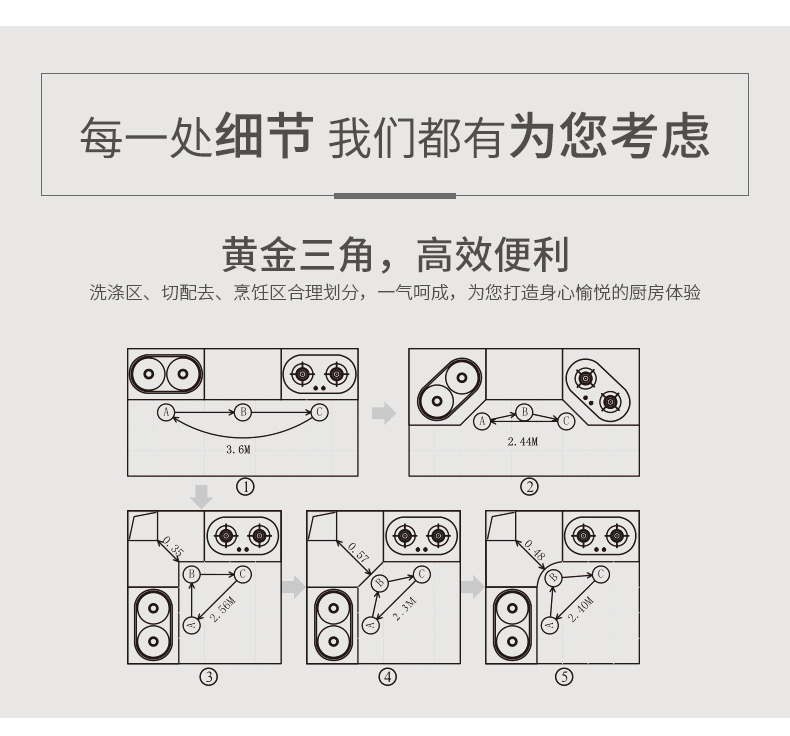 每一处细节 我们都有为您考虑

黄金三角，高效便利

洗涤区、切配去、烹饪区合理划分，一气呵成，为您打造身心愉悦的厨房体验

A B C
3.6M
①

A B C
2.44M
②

0.35
B C
A
2.56M
③

0.57
B C
A
2.3M
④

0.48
B C
A
2.40M
⑤