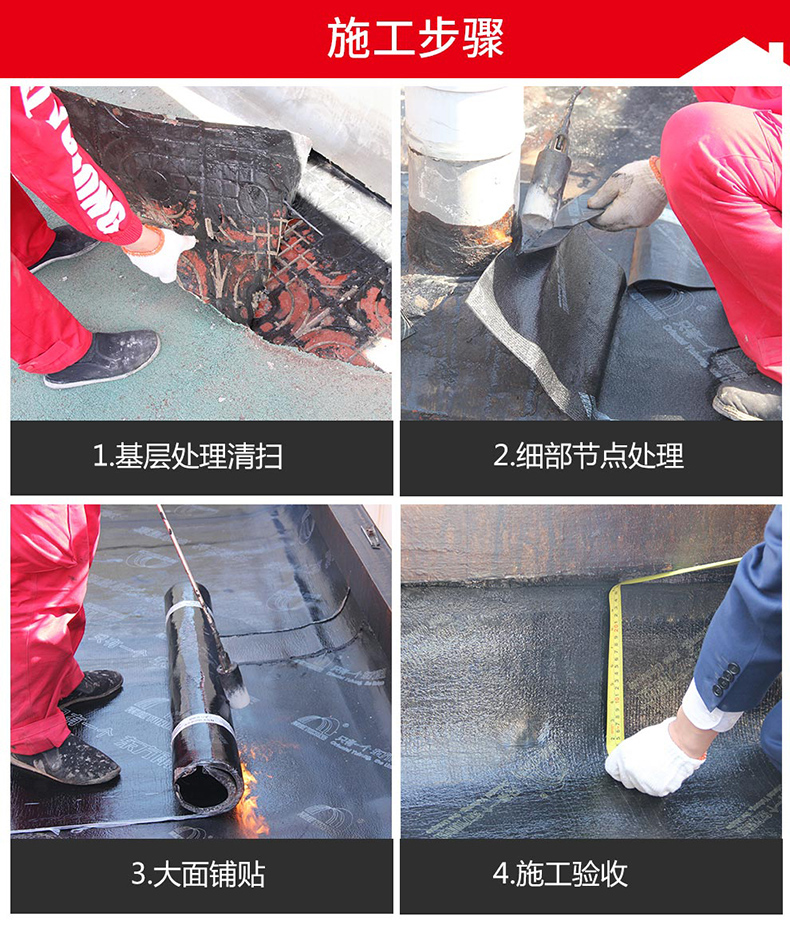 施工步骤

1.基层处理清扫

2.细部节点处理

3.大面铺贴

4.施工验收