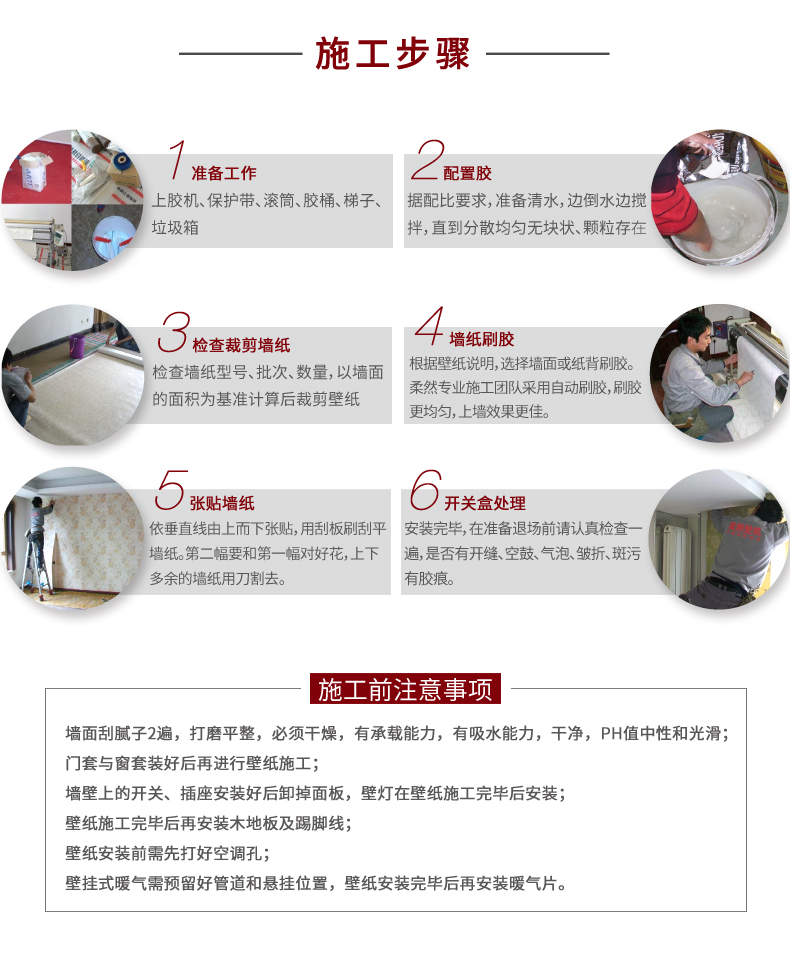 施工步骤

1 准备工作
上胶机、保护带、滚筒、胶桶、梯子、垃圾箱

2 配置胶
据配比要求，准备清水，边倒水边搅拌，直到分散均匀无块状、颗粒存在

3 检查裁剪墙纸
检查墙纸型号、批次、数量，以墙面的面积为基准计算后裁剪壁纸

4 墙纸刷胶
根据壁纸说明，选择墙面或纸背刷胶。柔然专业施工团队采用自动刷胶，刷胶更均匀，上墙效果更佳。

5 张贴墙纸
依垂直线由上而下张贴，用刮板刷刮平墙纸。第二幅要和第一幅对好花，上下多余的墙纸用刀割去。

6 开关盒处理
安装完毕，在准备退场前请认真检查一遍，是否有开缝、空鼓、气泡、皱折、斑污有胶痕。

施工前注意事项

墙面刮腻子2遍，打磨平整，必须干燥，有承载能力，有吸水能力，干净，PH值中性和光滑；
门套与窗套装好后再进行壁纸施工；
墙壁上的开关、插座安装好后卸掉面板，壁灯在壁纸施工完毕后安装；
壁纸施工完毕后再安装木地板及踢脚线；
壁纸安装前需先打好空调孔；
壁挂式暖气需预留好管道和悬挂位置，壁纸安装完毕后再安装暖气片。