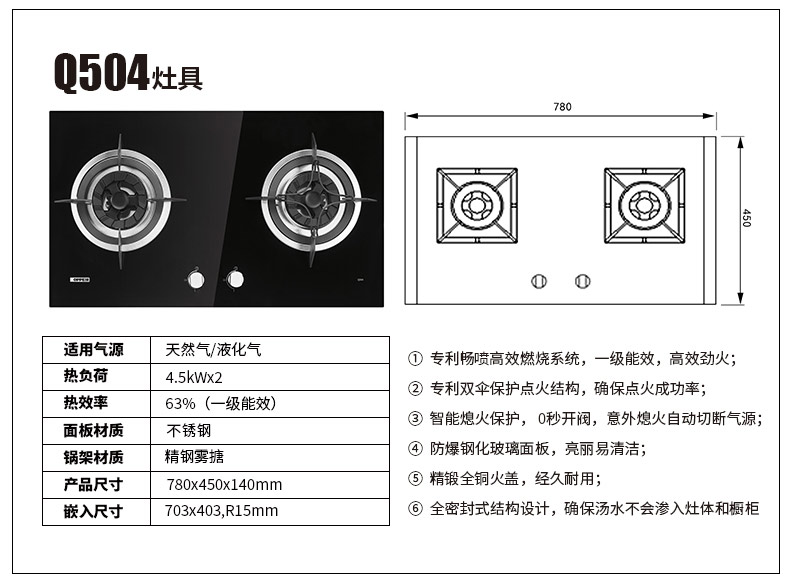 Q504灶具

OPPEIN

780

450

| 适用气源 | 天然气/液化气 |
|---|---|
| 热负荷 | 4.5kWx2 |
| 热效率 | 63%（一级能效） |
| 面板材质 | 不锈钢 |
| 锅架材质 | 精钢雾搪 |
| 产品尺寸 | 780x450x140mm |
| 嵌入尺寸 | 703x403,R15mm |

① 专利畅喷高效燃烧系统，一级能效，高效劲火；

② 专利双伞保护点火结构，确保点火成功率；

③ 智能熄火保护，0秒开阀，意外熄火自动切断气源；

④ 防爆钢化玻璃面板，亮丽易清洁；

⑤ 精锻全铜火盖，经久耐用；

⑥ 全密封式结构设计，确保汤水不会渗入灶体和橱柜