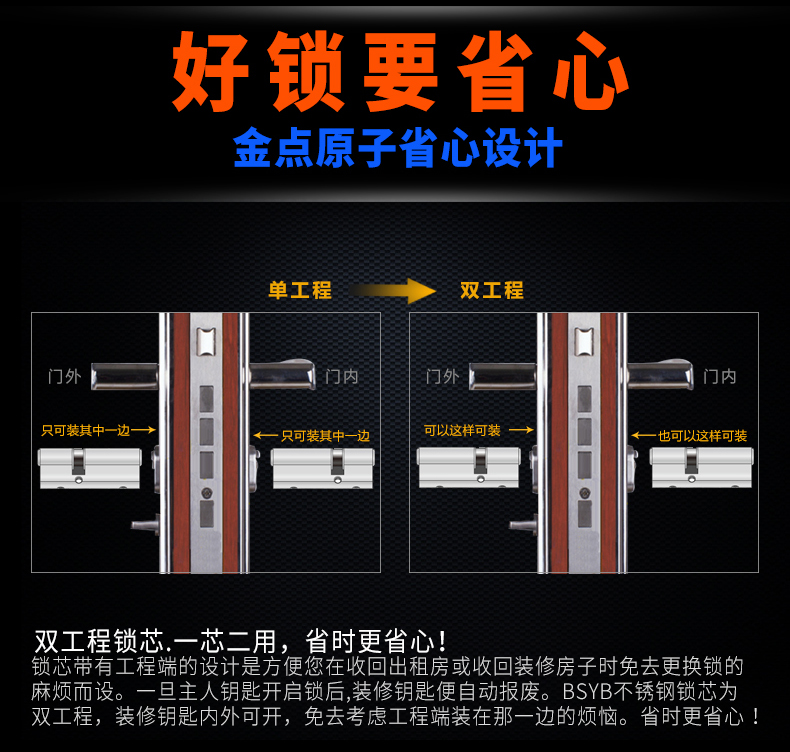 好锁要省心
金点原子省心设计

单工程
双工程

门外
门内
只可装其中一边
只可装其中一边

门外
门内
可以这样可装
也可以这样可装

双工程锁芯.一芯二用，省时更省心！
锁芯带有工程端的设计是方便您在收回出租房或收回装修房子时免去更换锁的麻烦而设。一旦主人钥匙开启锁后,装修钥匙便自动报废。BSYB不锈钢锁芯为双工程，装修钥匙内外可开，免去考虑工程端装在那一边的烦恼。省时更省心！