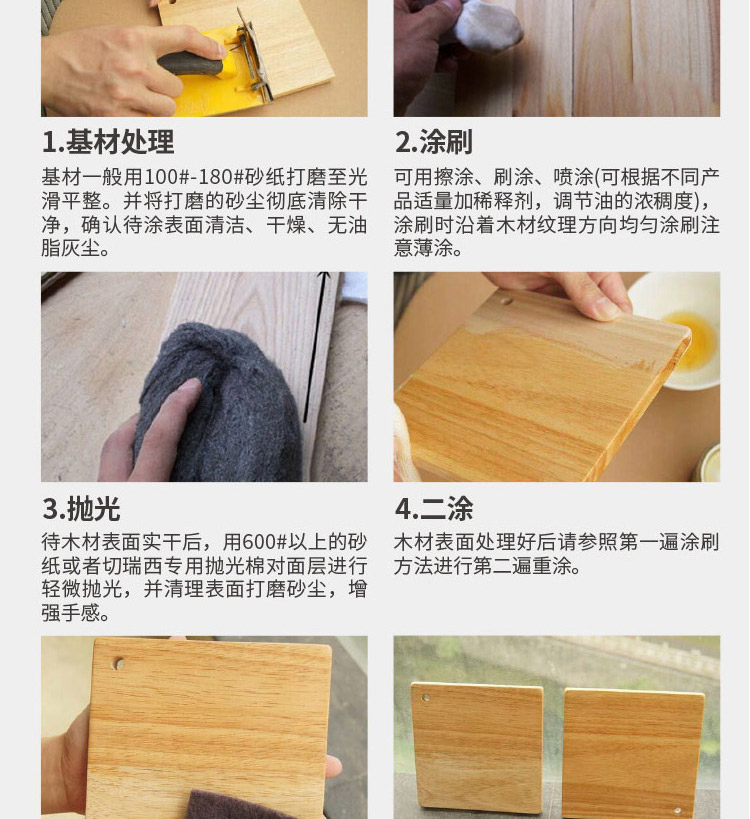 1.基材处理

基材一般用100#-180#砂纸打磨至光滑平整。并将打磨的砂尘彻底清除干净，确认待涂表面清洁、干燥、无油脂灰尘。

2.涂刷

可用擦涂、刷涂、喷涂(可根据不同产品适量加稀释剂，调节油的浓稠度)，涂刷时沿着木材纹理方向均匀涂刷注意薄涂。

3.抛光

待木材表面实干后，用600#以上的砂纸或者切瑞西专用抛光棉对面层进行轻微抛光，并清理表面打磨砂尘，增强手感。

4.二涂

木材表面处理好后请参照第一遍涂刷方法进行第二遍重涂。