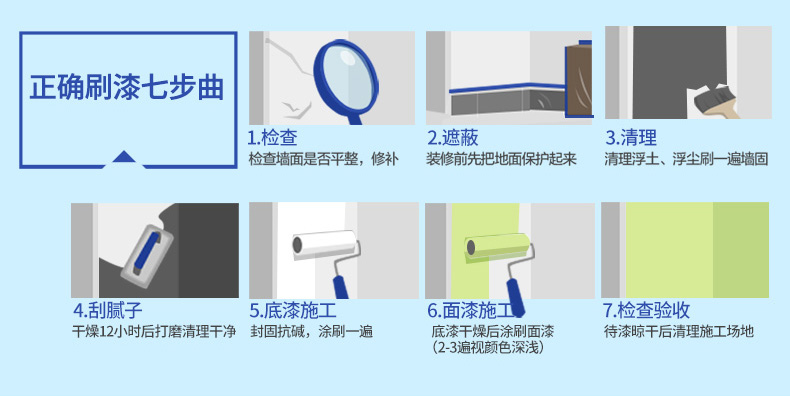 正确刷漆七步曲

1.检查
检查墙面是否平整，修补

2.遮蔽
装修前先把地面保护起来

3.清理
清理浮土、浮尘刷一遍墙固

4.刮腻子
干燥12小时后打磨清理干净

5.底漆施工
封固抗碱，涂刷一遍

6.面漆施工
底漆干燥后涂刷面漆
（2-3遍视颜色深浅）

7.检查验收
待漆晾干后清理施工场地