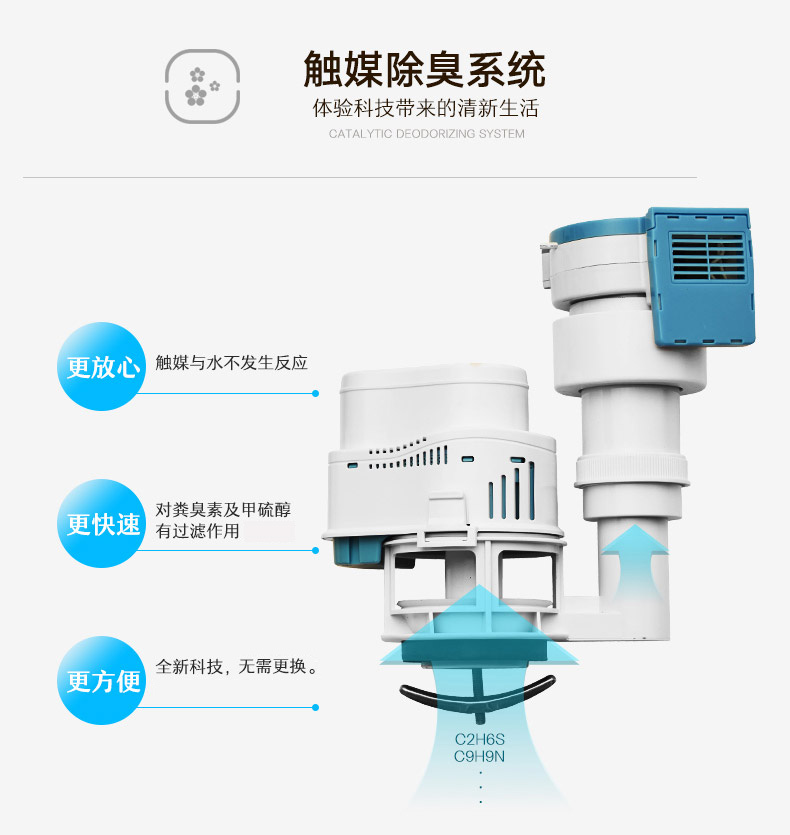 触媒除臭系统
体验科技带来的清新生活
CATALYTIC DEODORIZING SYSTEM

更放心
触媒与水不发生反应

更快速
对粪臭素及甲硫醇有过滤作用

更方便
全新科技，无需更换。

C2H6S
C9H9N
.
.
.