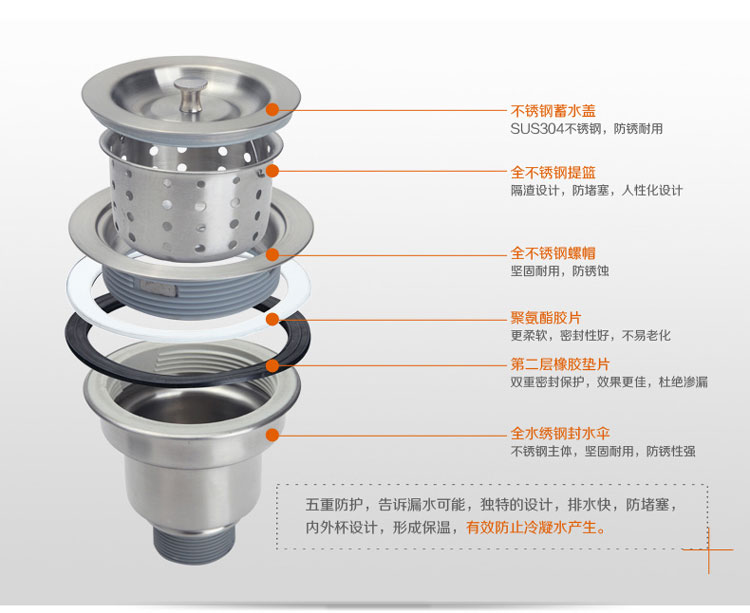 不锈钢蓄水盖
SUS304不锈钢，防锈耐用

全不锈钢提篮
隔渣设计，防堵塞，人性化设计

全不锈钢螺帽
坚固耐用，防锈蚀

聚氨酯胶片
更柔软，密封性好，不易老化

第二层橡胶垫片
双重密封保护，效果更佳，杜绝渗漏

全水绣钢封水伞
不锈钢主体，坚固耐用，防锈性强

五重防护，告诉漏水可能，独特的设计，排水快，防堵塞，内外杯设计，形成保温，有效防止冷凝水产生。