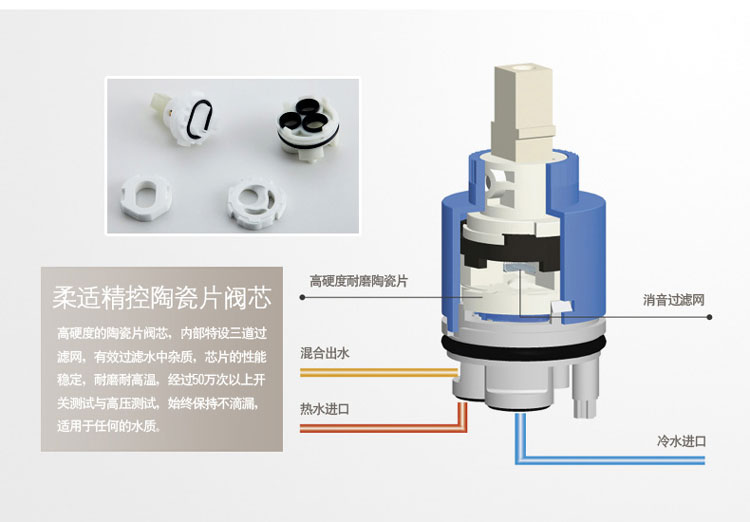 柔适精控陶瓷片阀芯

高硬度的陶瓷片阀芯，内部特设三道过滤网，有效过滤水中杂质，芯片的性能稳定，耐磨耐高温，经过50万次以上开关测试与高压测试，始终保持不滴漏，适用于任何的水质。

高硬度耐磨陶瓷片

消音过滤网

混合出水

热水进口

冷水进口