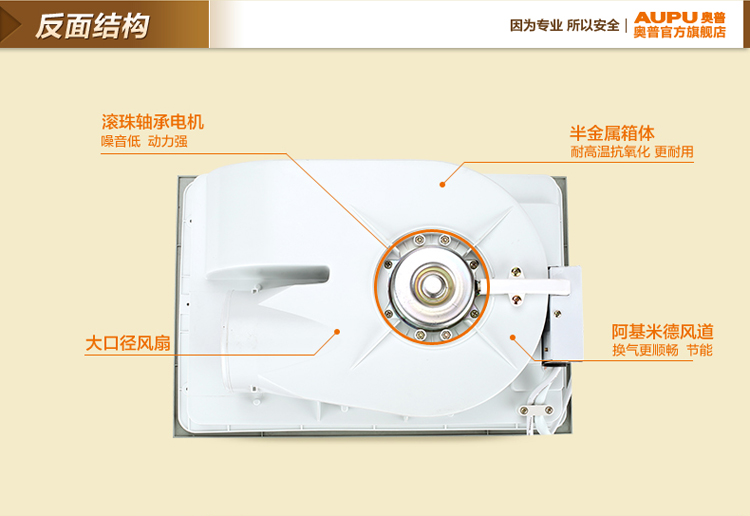 反面结构

因为专业 所以安全 | AUPU 奥普
奥普官方旗舰店

滚珠轴承电机
噪音低 动力强

半金属箱体
耐高温抗氧化 更耐用

大口径风扇

阿基米德风道
换气更顺畅 节能