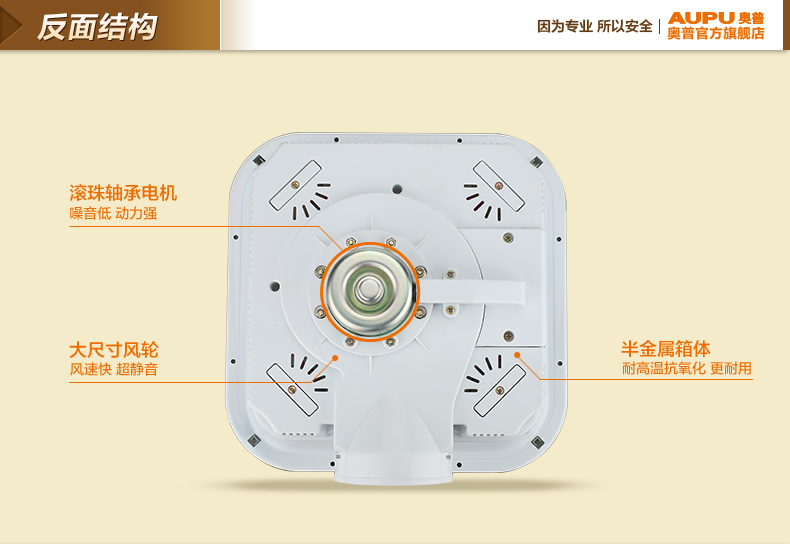 反面结构

因为专业 所以安全 | AUPU 奥普
奥普官方旗舰店

滚珠轴承电机
噪音低 动力强

大尺寸风轮
风速快 超静音

半金属箱体
耐高温抗氧化 更耐用