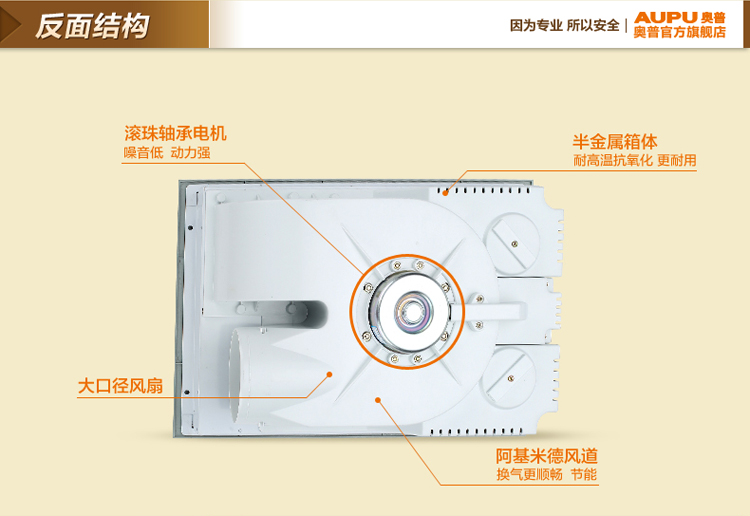 反面结构

因为专业 所以安全 | AUPU 奥普
奥普官方旗舰店

滚珠轴承电机
噪音低 动力强

半金属箱体
耐高温抗氧化 更耐用

大口径风扇

阿基米德风道
换气更顺畅 节能